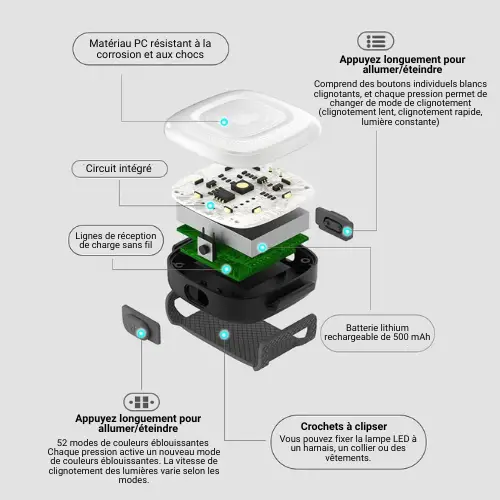 Matériau PC résistant à la corrosion et aux chocs

Appuyez longuement pour allumer/éteindre

Comprend des boutons individuels blancs clignotants, et chaque pression permet de changer de mode de clignotement (clignotement lent, clignotement rapide, lumière constante)

Circuit intégré

Lignes de réception de charge sans fil

Batterie lithium rechargeable de 500 mAh

Appuyez longuement pour allumer/éteindre

52 modes de couleurs éblouissantes Chaque pression active un nouveau mode de couleurs éblouissantes. La vitesse de clignotement des lumières varie selon les modes.

Crochets à clipser

Vous pouvez fixer la lampe LED à un harnais, un collier ou des vêtements.