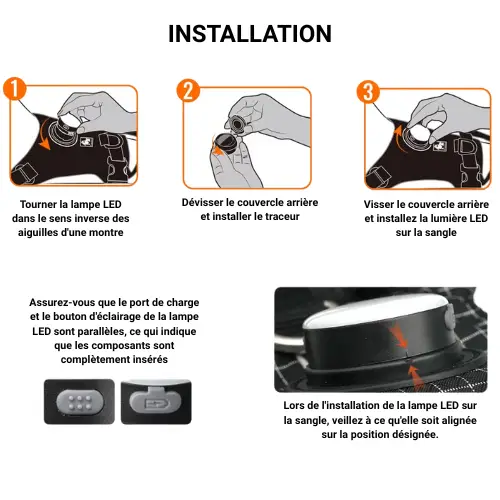 INSTALLATION

1

Tourner la lampe LED dans le sens inverse des aiguilles d'une montre

2

Dévisser le couvercle arrière et installer le traceur

3

Visser le couvercle arrière et installez la lumière LED sur la sangle

Assurez-vous que le port de charge et le bouton d'éclairage de la lampe LED sont parallèles, ce qui indique que les composants sont complètement insérés

Lors de l'installation de la lampe LED sur la sangle, veillez à ce qu'elle soit alignée sur la position désignée.